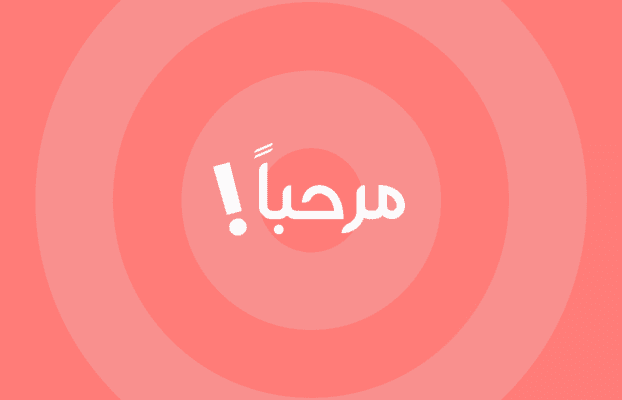 مرحباً!